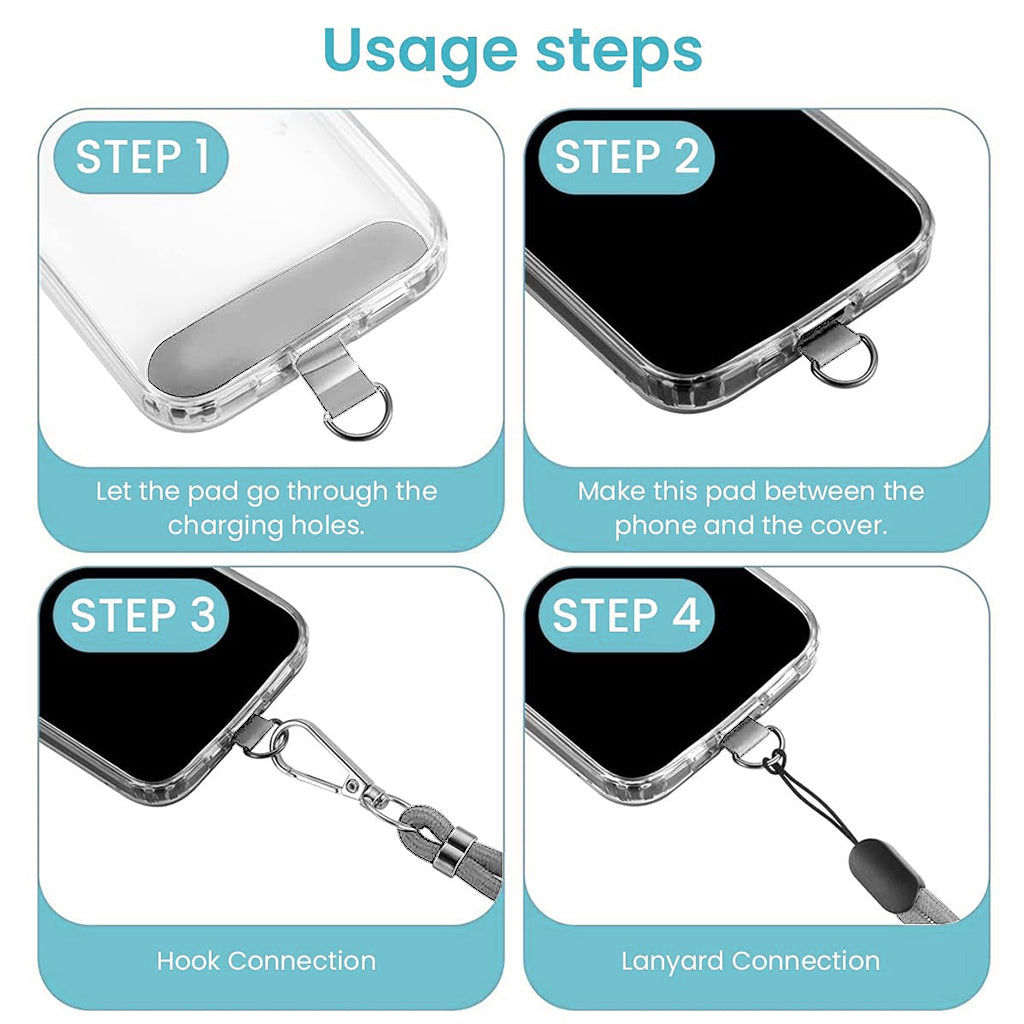 Usage steps

STEP 1

Let the pad go through the charging holes.

STEP 2

Make this pad between the phone and the cover.

STEP 3

Hook Connection

STEP 4

Lanyard Connection